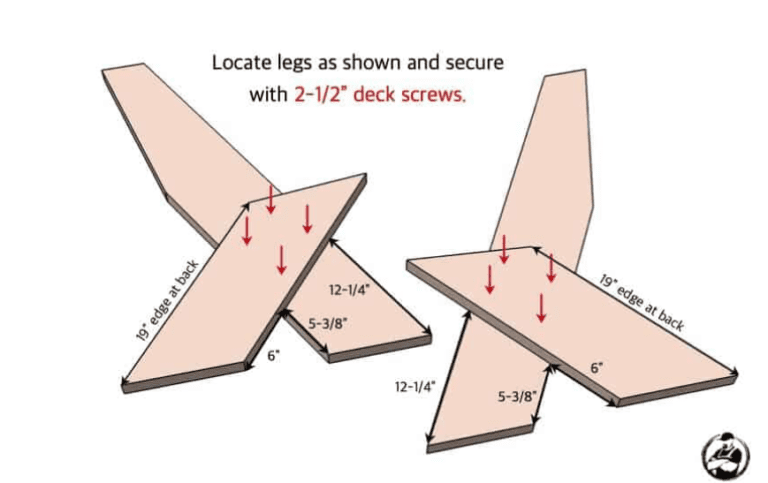 Locate legs as shown and secure with 2-1/2" deck screws.

19" edge at back

12-1/4"

5-3/8"

6"

19" edge at back

6"

12-1/4"

5-3/8"